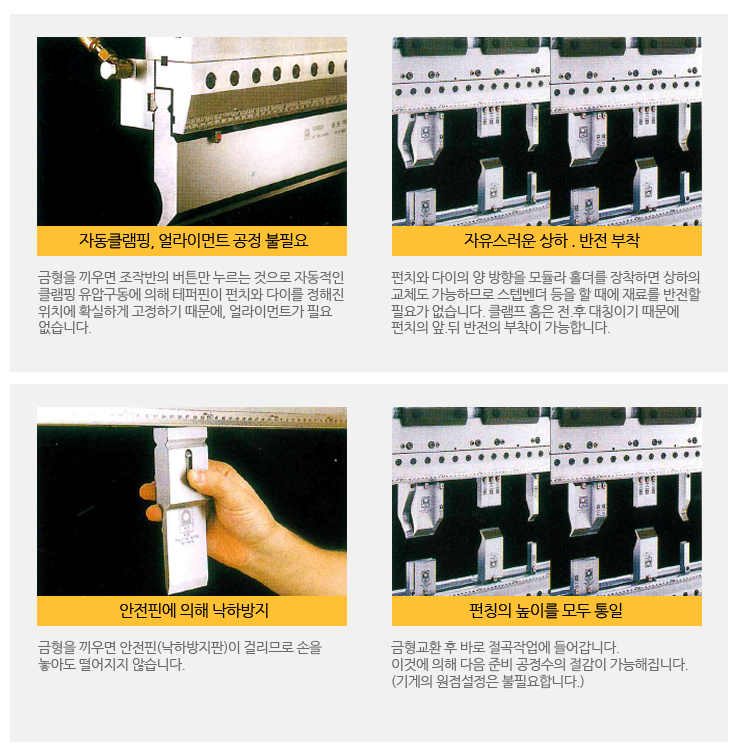 자동클램핑, 얼라이먼트 공정 불필요

금형을 끼우면 조작반의 버튼만 누르는 것으로 자동적인 클램핑 유압구동에 의해 테퍼핀이 펀치와 다이를 정해진 위치에 확실하게 고정하기 때문에, 얼라이먼트가 필요 없습니다.

자유스러운 상하 . 반전 부착

펀치와 다이의 양 방향을 모듈라 홀더를 장착하면 상하의 교체도 가능하므로 스텝벤더 등을 할 때에 재료를 반전할 필요가 없습니다. 클램프 홈은 전.후 대칭이기 때문에 펀치의 앞.뒤 반전의 부착이 가능합니다.

안전핀에 의해 낙하방지

금형을 끼우면 안전핀(낙하방지판)이 걸리므로 손을 놓아도 떨어지지 않습니다.

펀칭의 높이를 모두 통일

금형교환 후 바로 절곡작업에 들어갑니다.
이것에 의해 다음 준비 공정수의 절감이 가능해집니다.
(기계의 원점설정은 불필요합니다.)